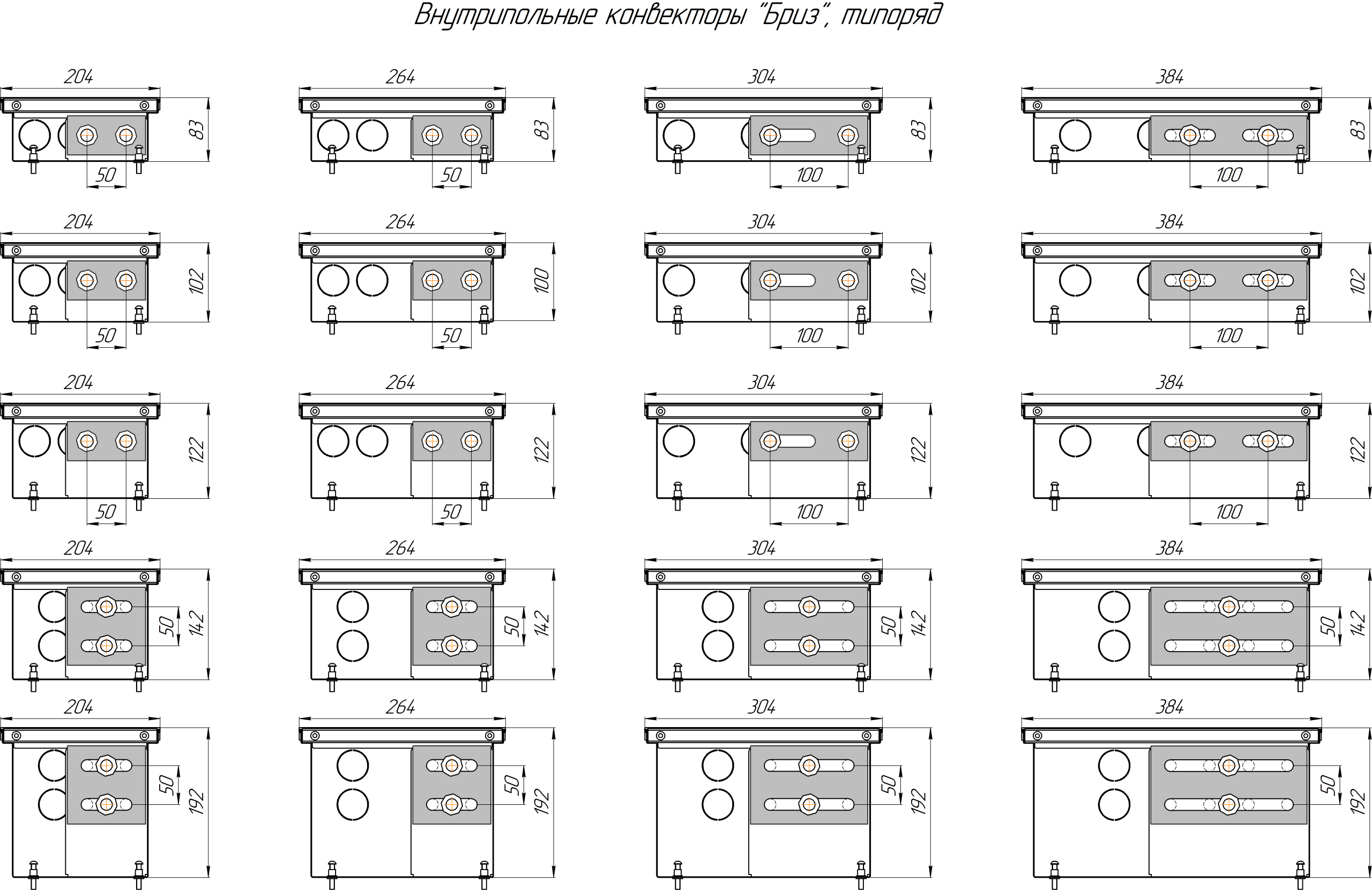 Внутрипольные конвекторы "Бриз", типоряд

204
83
50

264
83
50

304
83
100

384
83
100

204
102
50

264
100
50

304
102
100

384
102
100

204
122
50

264
122
50

304
122
100

384
122
100

204
50
142

264
50
142

304
50
142

384
50
142

204
50
192

264
50
192

304
50
192

384
50
192